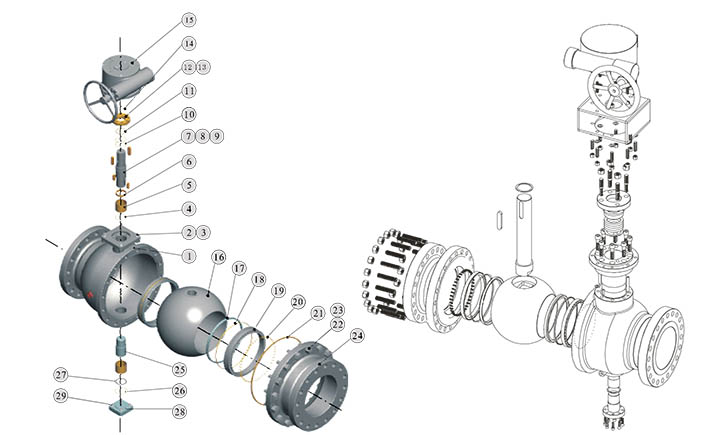 15
14
12 13
11
10
7 8 9
6
5
4
2 3
1
16
17
18
19
20
21
23
22
24
25
27
26
29
28