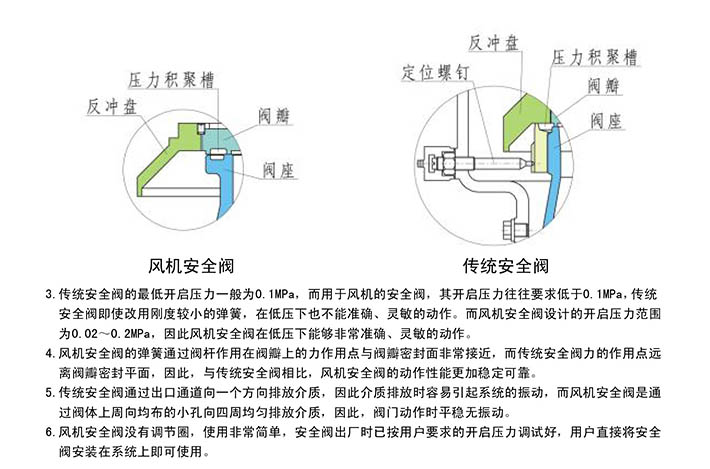 压力积聚槽
反冲盘
阀瓣
阀座

风机安全阀

反冲盘
定位螺钉
压力积聚槽
阀瓣
阀座

传统安全阀

3. 传统安全阀的最低开启压力一般为0.1MPa，而用于风机的安全阀，其开启压力往往要求低于0.1MPa，传统安全阀即使改用刚度较小的弹簧，在低压下也不能准确、灵敏的动作。而风机安全阀设计的开启压力范围为0.02～0.2MPa，因此风机安全阀在低压下能够非常准确、灵敏的动作。

4. 风机安全阀的弹簧通过阀杆作用在阀瓣上的力作用点与阀瓣密封面非常接近，而传统安全阀力的作用点远离阀瓣密封平面，因此，与传统安全阀相比，风机安全阀的动作性能更加稳定可靠。

5. 传统安全阀通过出口通道向一个方向排放介质，因此介质排放时容易引起系统的振动，而风机安全阀是通过阀体上周向均布的小孔向四周均匀排放介质，因此，阀门动作时平稳无振动。

6. 风机安全阀没有调节圈，使用非常简单，安全阀出厂时已按用户要求的开启压力调试好，用户直接将安全阀安装在系统上即可使用。